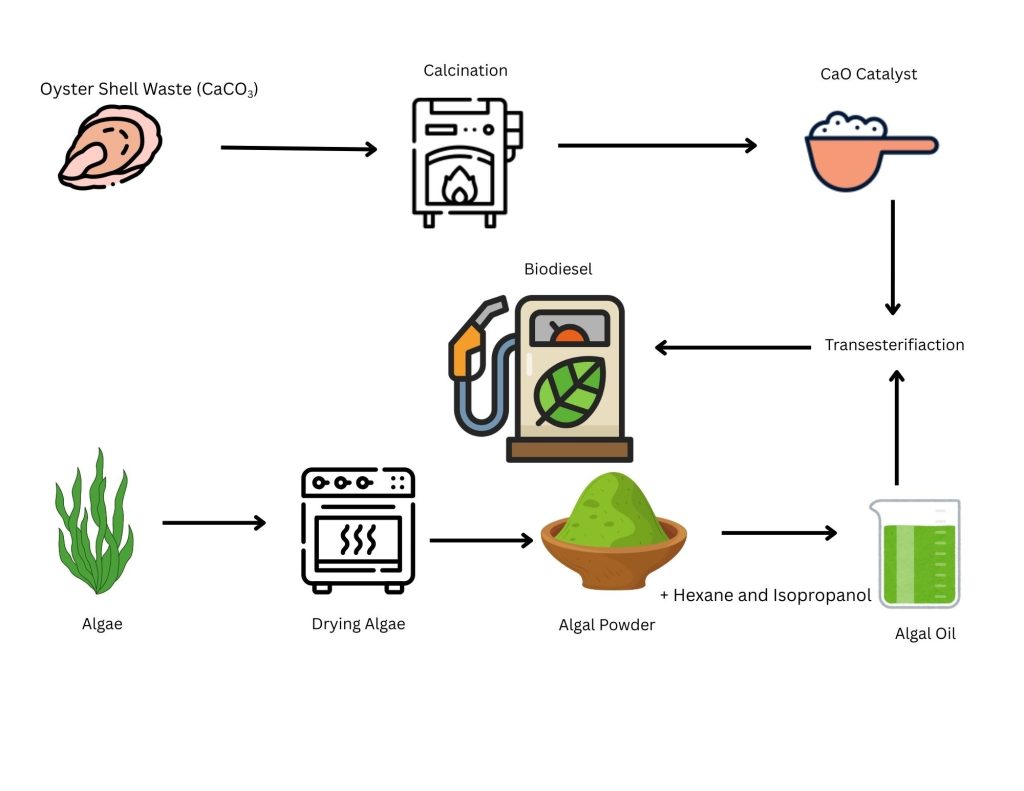 Oyster Shell Waste ($CaCO_3$)

Calcination

CaO Catalyst

Biodiesel

Transesterifiaction

Algae

Drying Algae

Algal Powder

+ Hexane and Isopropanol

Algal Oil