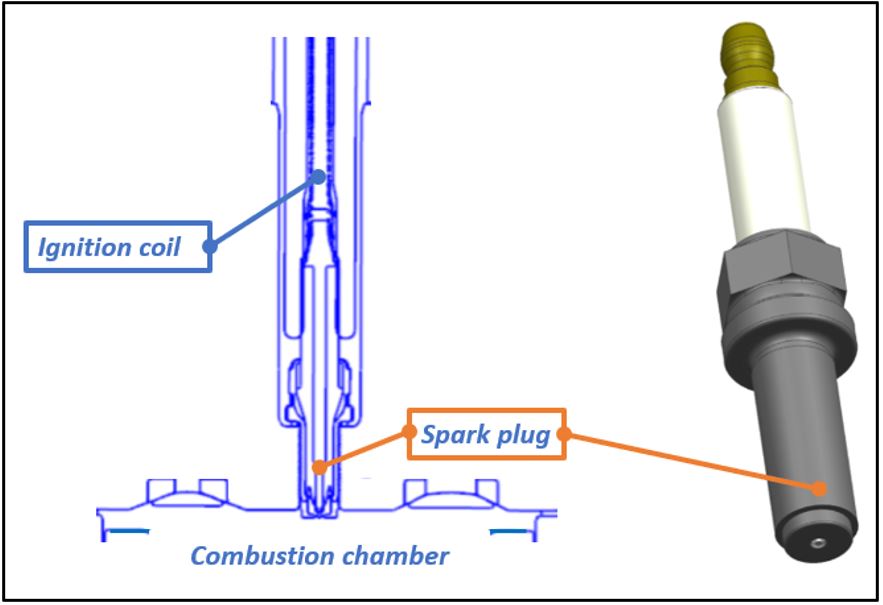 Ignition coil

Spark plug

Combustion chamber