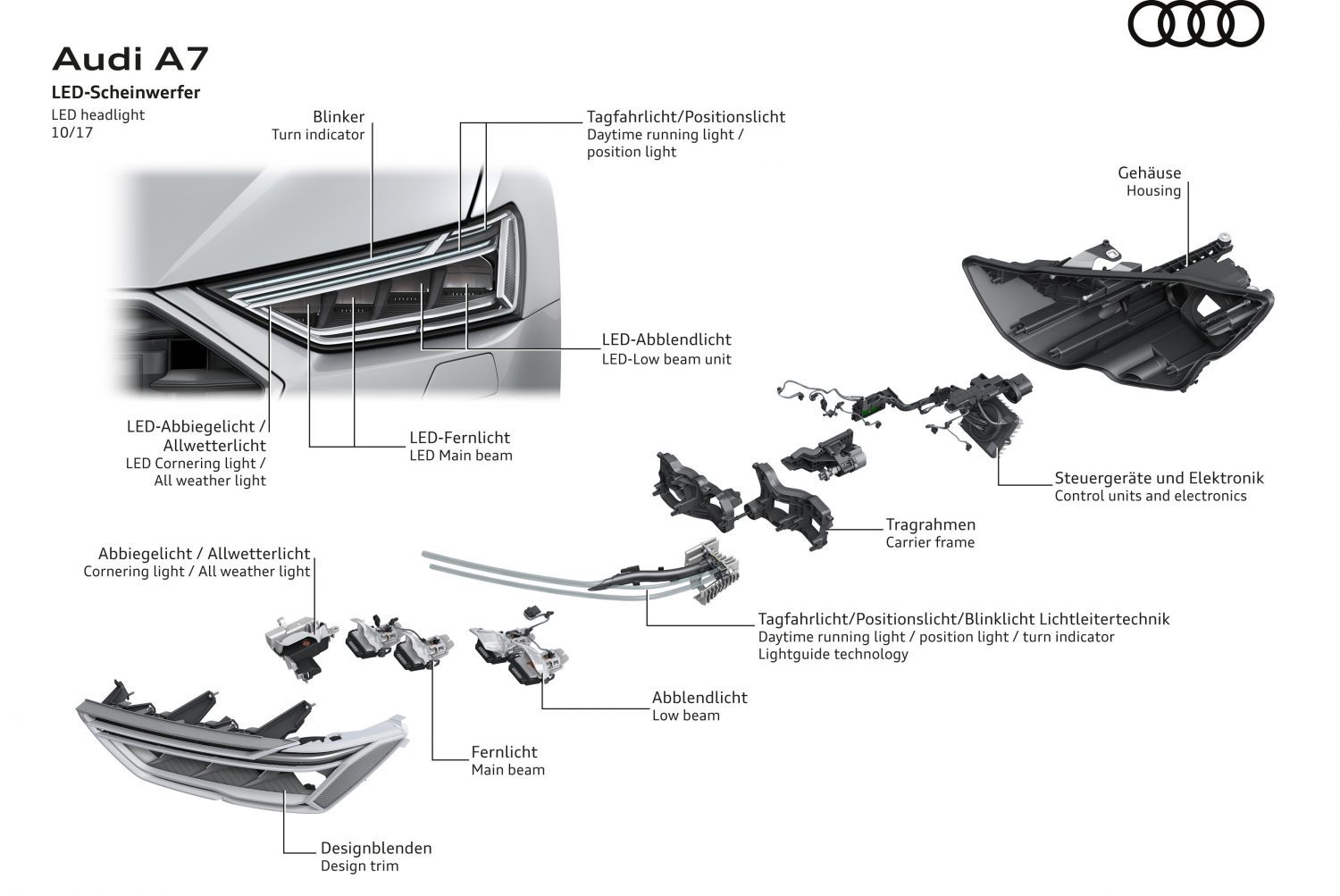 Audi A7

LED-Scheinwerfer
LED headlight
10/17

Blinker
Turn indicator

Tagfahrlicht/Positionslicht
Daytime running light / position light

Gehäuse
Housing

LED-Abblendlicht
LED-Low beam unit

LED-Abbiegelicht / Allwetterlicht
LED Cornering light / All weather light

LED-Fernlicht
LED Main beam

Steuergeräte und Elektronik
Control units and electronics

Tragrahmen
Carrier frame

Abbiegelicht / Allwetterlicht
Cornering light / All weather light

Tagfahrlicht/Positionslicht/Blinklicht Lichtleitertechnik
Daytime running light / position light / turn indicator
Lightguide technology

Abblendlicht
Low beam

Fernlicht
Main beam

Designblenden
Design trim