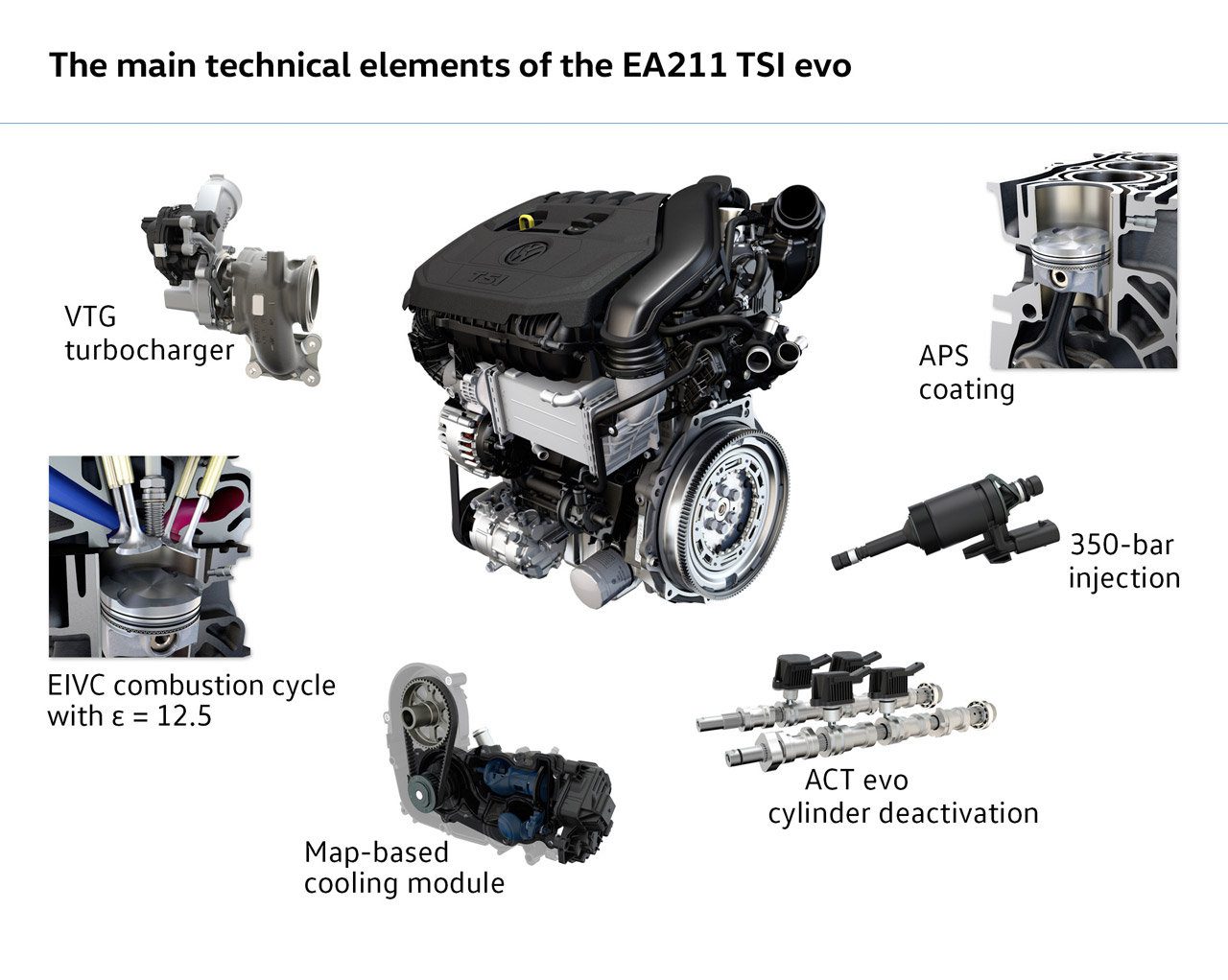 The main technical elements of the EA211 TSI evo

VTG turbocharger

TSI

APS coating

EIVC combustion cycle with $\varepsilon = 12.5$

350-bar injection

Map-based cooling module

ACT evo cylinder deactivation