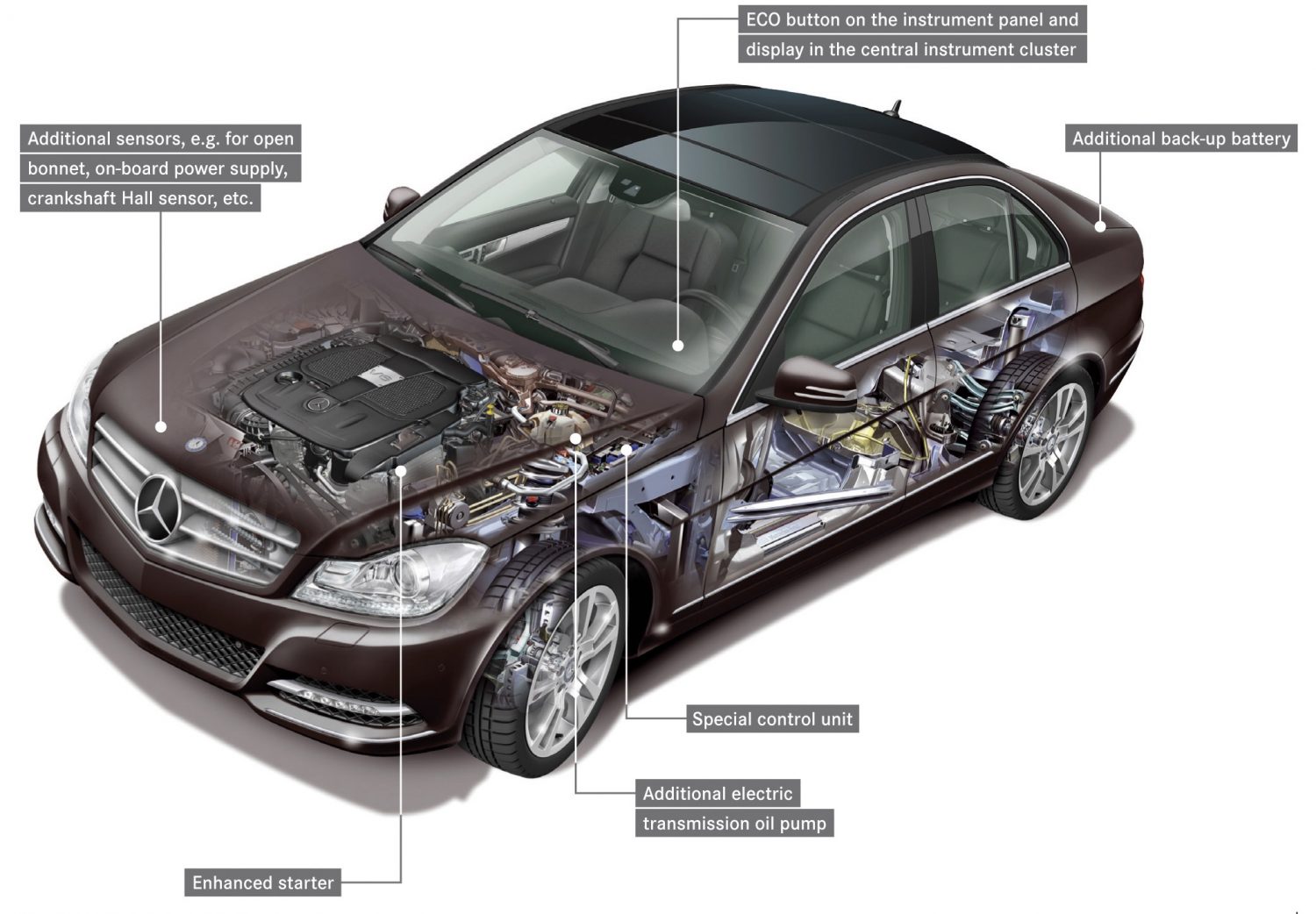 ECO button on the instrument panel and display in the central instrument cluster

Additional sensors, e.g. for open bonnet, on-board power supply, crankshaft Hall sensor, etc.

Additional back-up battery

V6

Special control unit

Additional electric transmission oil pump

Enhanced starter