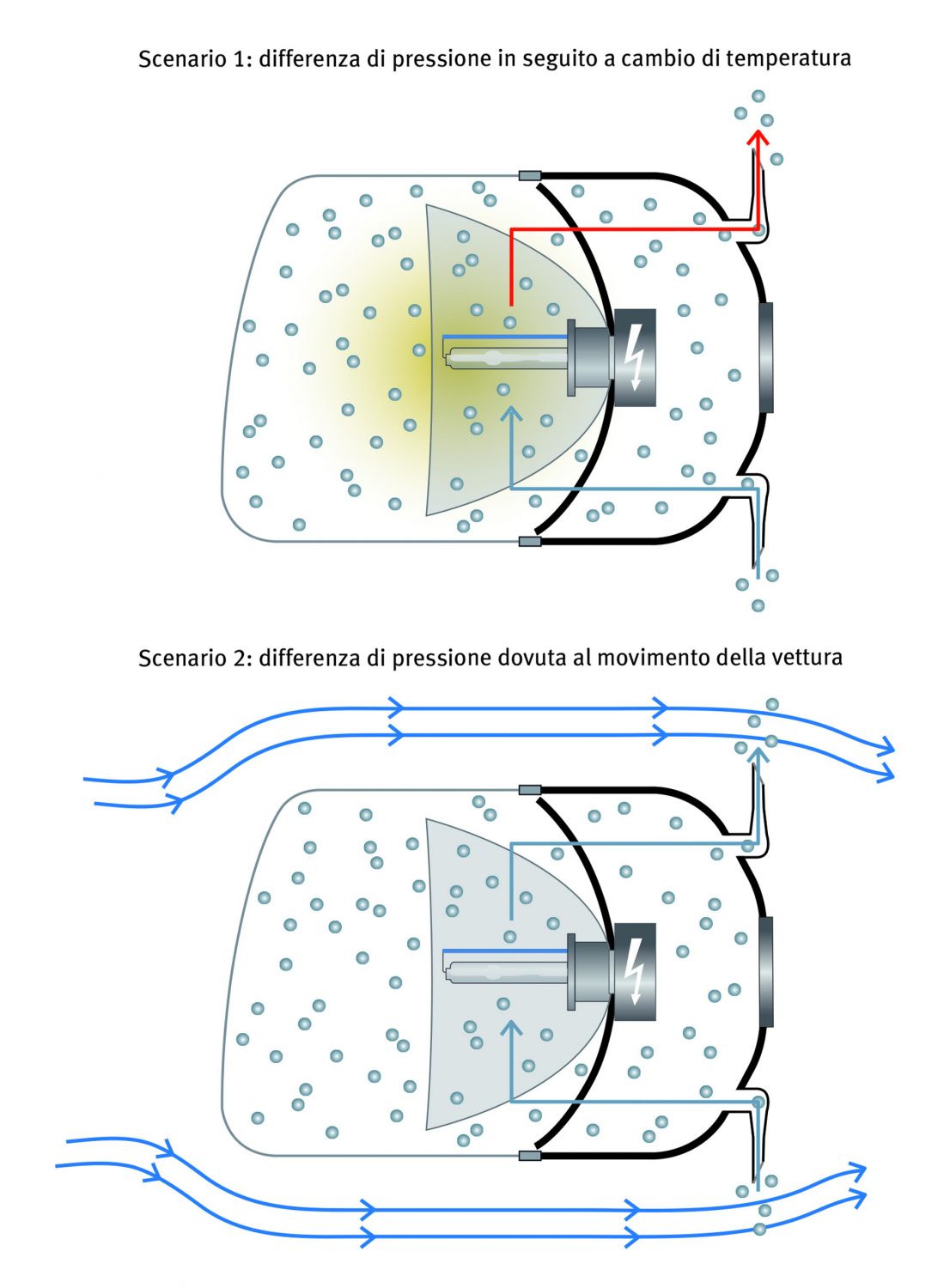 Scenario 1: differenza di pressione in seguito a cambio di temperatura

Scenario 2: differenza di pressione dovuta al movimento della vettura